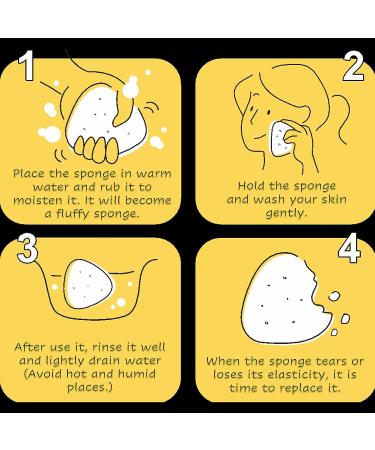 1

Place the sponge in warm water and rub it to moisten it. It will become a fluffy sponge.

2

Hold the sponge and wash your skin gently.

3

After use it, rinse it well and lightly drain water (Avoid hot and humid places.)

4

When the sponge tears or loses its elasticity, it is time to replace it.