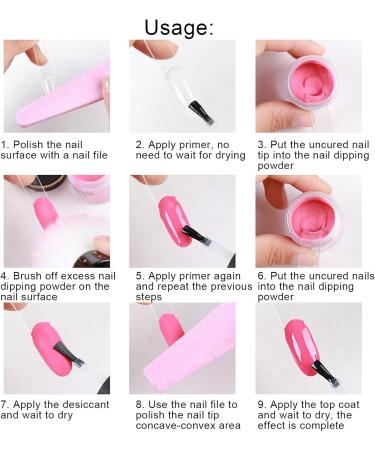 Usage:

1. Polish the nail surface with a nail file

2. Apply primer, no need to wait for drying

3. Put the uncured nail tip into the nail dipping powder

4. Brush off excess nail dipping powder on the nail surface

5. Apply primer again and repeat the previous steps

6. Put the uncured nails into the nail dipping powder

7. Apply the desiccant and wait to dry

8. Use the nail file to polish the nail tip concave-convex area

9. Apply the top coat and wait to dry, the effect is complete