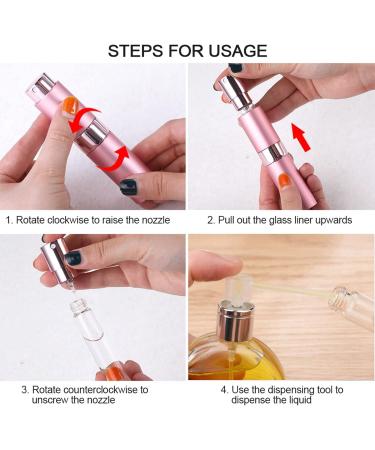 STEPS FOR USAGE

1. Rotate clockwise to raise the nozzle

2. Pull out the glass liner upwards

3. Rotate counterclockwise to unscrew the nozzle

4. Use the dispensing tool to dispense the liquid