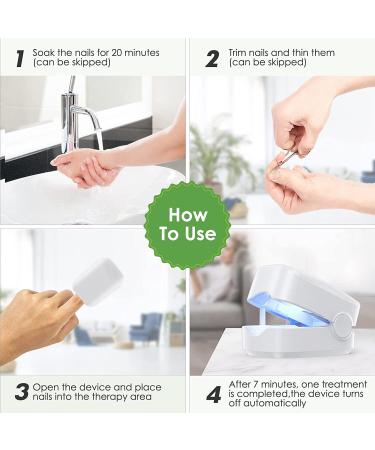 1 Soak the nails for 20 minutes (can be skipped)

2 Trim nails and thin them (can be skipped)

How To Use

3 Open the device and place nails into the therapy area

4 After 7 minutes, one treatment is completed,the device turns off automatically