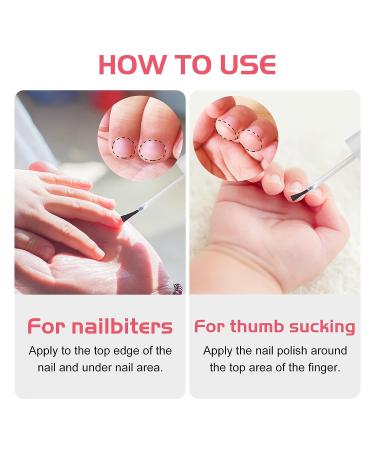 HOW TO USE

For nailbiters

Apply to the top edge of the nail and under nail area.

For thumb sucking

Apply the nail polish around the top area of the finger.