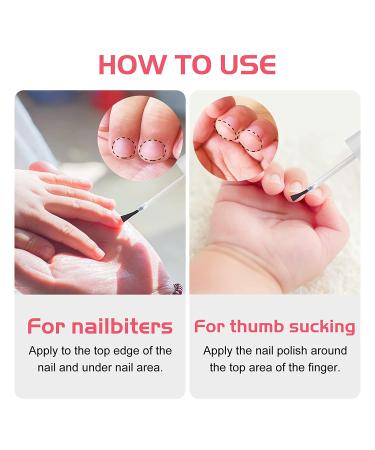 HOW TO USE

For nailbiters

Apply to the top edge of the nail and under nail area.

For thumb sucking

Apply the nail polish around the top area of the finger.