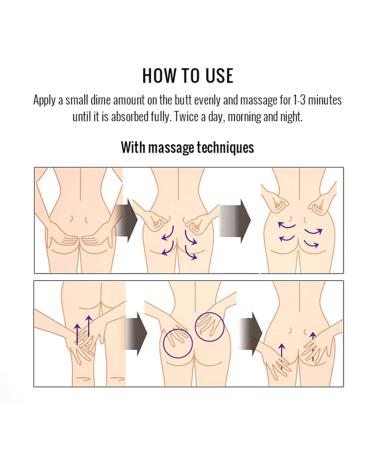 HOW TO USE

Apply a small dime amount on the butt evenly and massage for 1-3 minutes until it is absorbed fully. Twice a day, morning and night.

With massage techniques