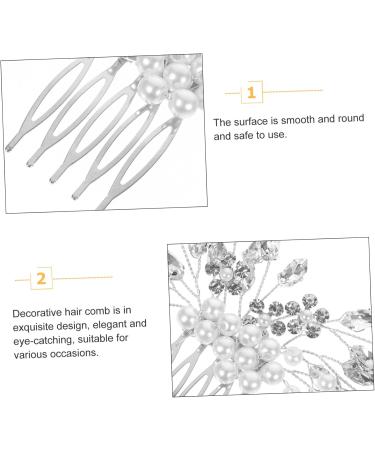 1

The surface is smooth and round and safe to use.

2

Decorative hair comb is in exquisite design, elegant and eye-catching, suitable for various occasions.