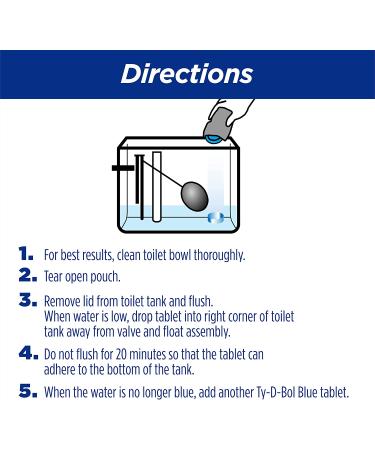 Directions

1. For best results, clean toilet bowl thoroughly.

2. Tear open pouch.

3. Remove lid from toilet tank and flush. When water is low, drop tablet into right corner of toilet tank away from valve and float assembly.

4. Do not flush for 20 minutes so that the tablet can adhere to the bottom of the tank.

5. When the water is no longer blue, add another Ty-D-Bol Blue tablet.