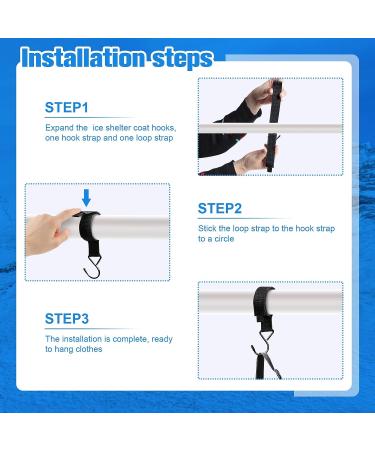 Installation steps

STEP1

Expand the ice shelter coat hooks, one hook strap and one loop strap

STEP2

Stick the loop strap to the hook strap to a circle

STEP3

The installation is complete, ready to hang clothes