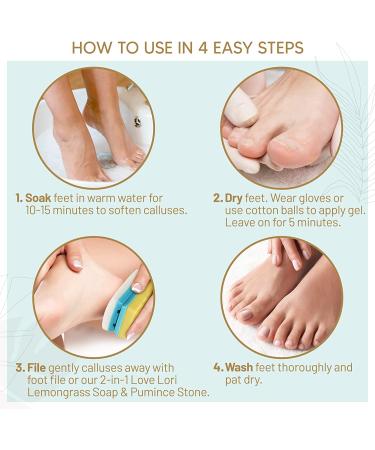 HOW TO USE IN 4 EASY STEPS

1. Soak feet in warm water for 10-15 minutes to soften calluses.

2. Dry feet. Wear gloves or use cotton balls to apply gel. Leave on for 5 minutes.

3. File gently calluses away with foot file or our 2-in-1 Love Lori Lemongrass Soap & Pumince Stone.

4. Wash feet thoroughly and pat dry.