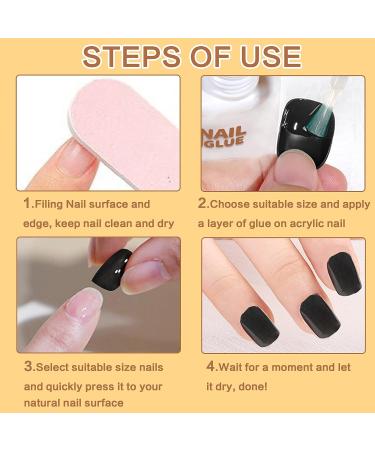 STEPS OF USE

NAIL GLUE

1.Filing Nail surface and edge, keep nail clean and dry

2.Choose suitable size and apply a layer of glue on acrylic nail

3.Select suitable size nails and quickly press it to your natural nail surface

4.Wait for a moment and let it dry, done!