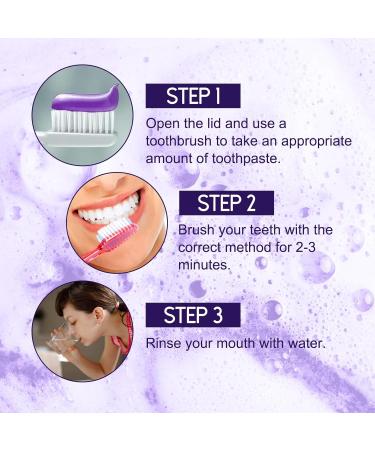 STEP 1
Open the lid and use a toothbrush to take an appropriate amount of toothpaste.

STEP 2
Brush your teeth with the correct method for 2-3 minutes.

STEP 3
Rinse your mouth with water.