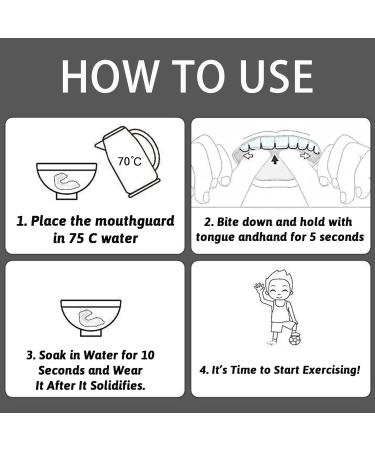 HOW TO USE

70°C

1. Place the mouthguard in 75 C water

2. Bite down and hold with tongue andhand for 5 seconds

3. Soak in Water for 10 Seconds and Wear It After It Solidifies.

4. It's Time to Start Exercising!