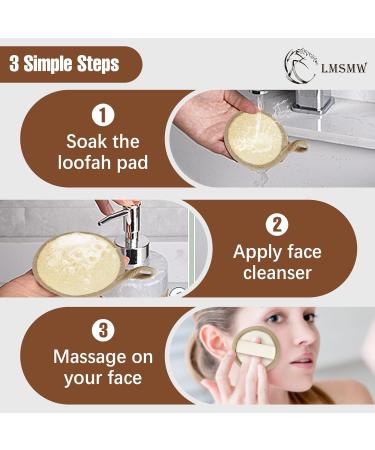 3 Simple Steps

LMSMW

1
Soak the loofah pad

2
Apply face cleanser

3
Massage on your face