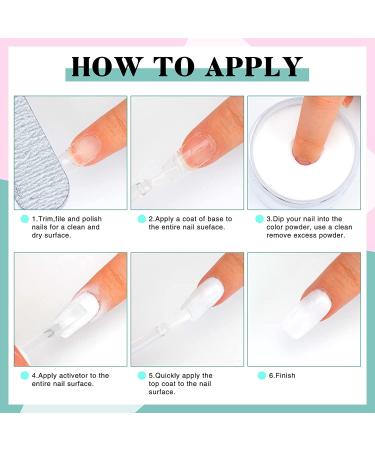 HOW TO APPLY

1.Trim,file and polish nails for a clean and dry surface.

2.Apply a coat of base to the entire nail sueface.

3.Dip your nail into the color powder, use a clean remove excess powder.

4.Apply activetor to the entire nail surface.

5.Quickly apply the top coat to the nail surface.

6.Finish