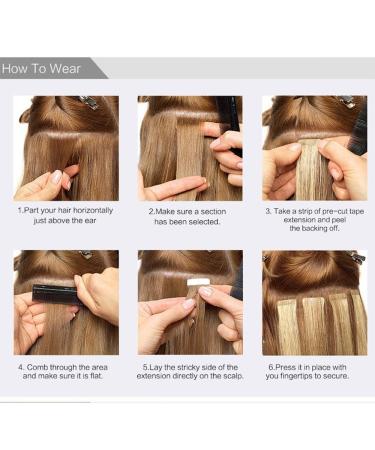 How To Wear

1.Part your hair horizontally just above the ear

2.Make sure a section has been selected.

3. Take a strip of pre-cut tape extension and peel the backing off.

4. Comb through the area and make sure it is flat.

5.Lay the stricky side of the extension directly on the scalp.

6.Press it in place with you fingertips to secure.