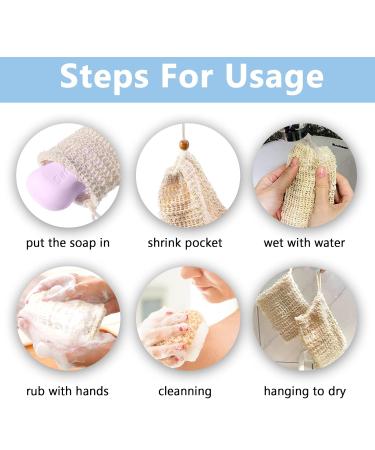 Steps For Usage

put the soap in

shrink pocket

wet with water

rub with hands

cleanning

hanging to dry