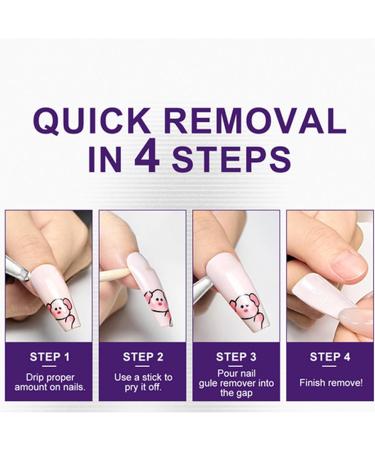 QUICK REMOVAL IN 4 STEPS

STEP 1
Drip proper amount on nails.

STEP 2
Use a stick to pry it off.

STEP 3
Pour nail gule remover into the gap

STEP 4
Finish remove!