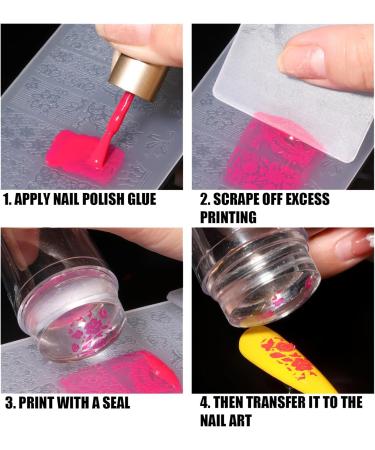 1. APPLY NAIL POLISH GLUE

2. SCRAPE OFF EXCESS PRINTING

3. PRINT WITH A SEAL

4. THEN TRANSFER IT TO THE NAIL ART