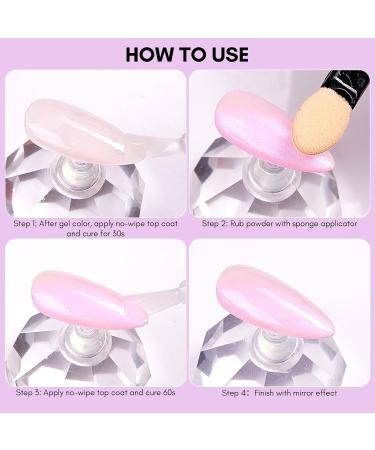 HOW TO USE

Step 1: After gel color, apply no-wipe top coat and cure for 30s

Step 2: Rub powder with sponge applicator

Step 3: Apply no-wipe top coat and cure 60s

Step 4： Finish with mirror effect