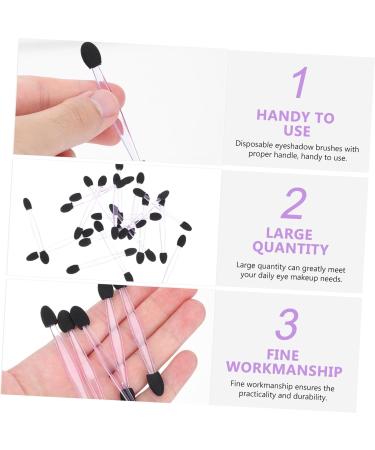 1

HANDY TO USE

Disposable eyeshadow brushes with proper handle, handy to use.

2

LARGE QUANTITY

Large quantity can greatly meet your daily eye makeup needs.

3

FINE WORKMANSHIP

Fine workmanship ensures the practicality and durability.