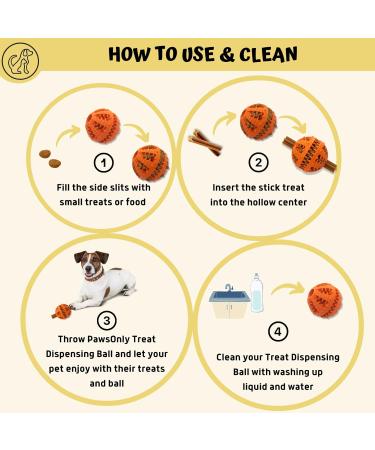 HOW TO USE & CLEAN

1

Fill the side slits with small treats or food

2

Insert the stick treat into the hollow center

3

Throw PawsOnly Treat Dispensing Ball and let your pet enjoy with their treats and ball

4

Clean your Treat Dispensing Ball with washing up liquid and water