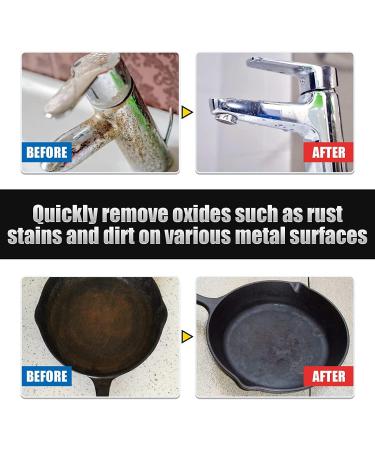 BEFORE

AFTER

Quickly remove oxides such as rust stains and dirt on various metal surfaces

BEFORE

AFTER