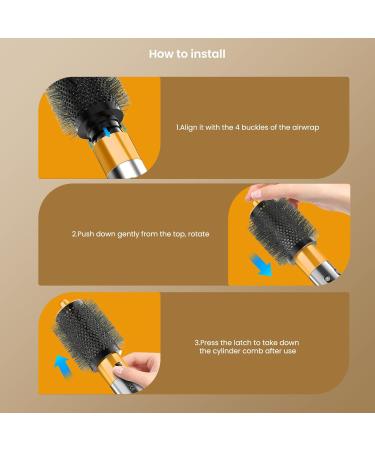 How to install

1.Align it with the 4 buckles of the airwrap

2.Push down gently from the top, rotate

3.Press the latch to take down the cylinder comb after use