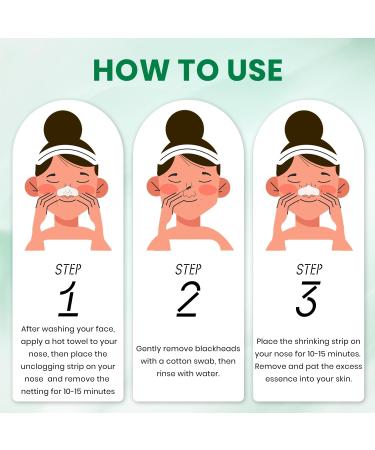 HOW TO USE

STEP
1
After washing your face, apply a hot towel to your nose, then place the unclogging strip on your nose and remove the netting for 10-15 minutes

STEP
2
Gently remove blackheads with a cotton swab, then rinse with water.

STEP
3
Place the shrinking strip on your nose for 10-15 minutes. Remove and pat the excess essence into your skin.