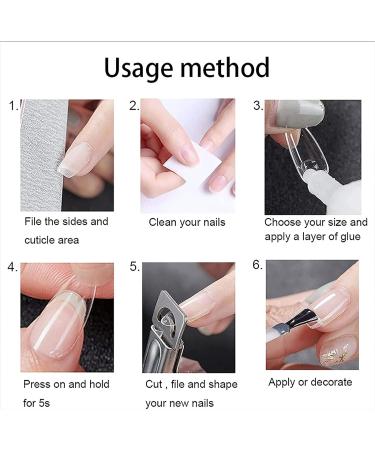 Usage method

1.
File the sides and cuticle area

2.
Clean your nails

3.
Choose your size and apply a layer of glue

4.
Press on and hold for 5s

5.
Cut , file and shape your new nails

6.
Apply or decorate