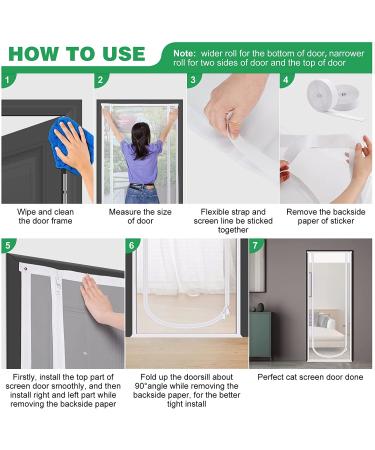 HOW TO USE

Note: wider roll for the bottom of door, narrower roll for two sides of door and the top of door

1
Wipe and clean the door frame

2
Measure the size of door

3
Flexible strap and screen line be sticked together

4
Remove the backside paper of sticker

5
Firstly, install the top part of screen door smoothly, and then install right and left part while removing the backside paper

6
Fold up the doorsill about 90°angle while removing the backside paper, for the better tight install

7
Perfect cat screen door done