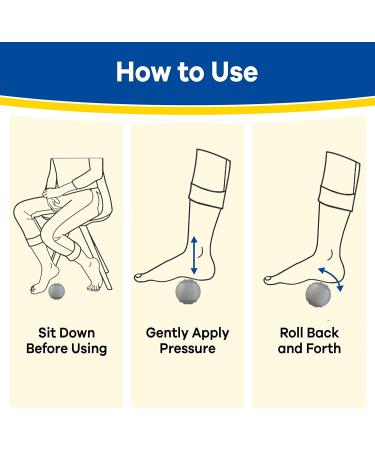 How to Use

Sit Down Before Using

Gently Apply Pressure

Roll Back and Forth