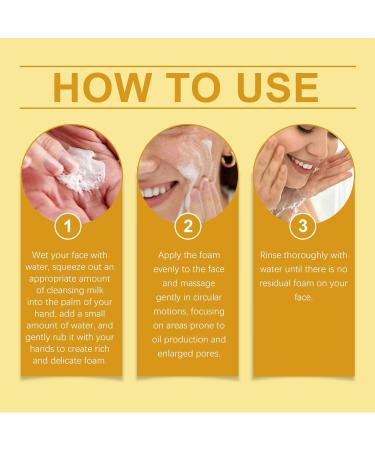 HOW TO USE

1

Wet your face with water, squeeze out an appropriate amount of cleansing milk into the palm of your hand, add a small amount of water, and gently rub it with your hands to create rich and delicate foam.

2

Apply the foam evenly to the face and massage gently in circular motions, focusing on areas prone to oil production and enlarged pores.

3

Rinse thoroughly with water until there is no residual foam on your face.