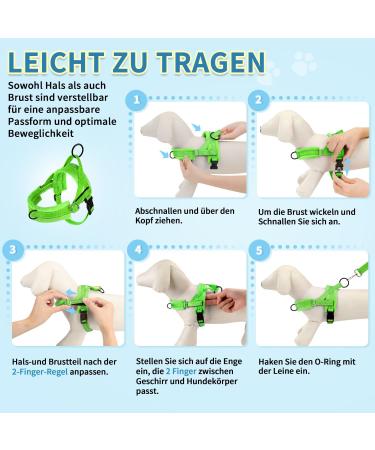 LEICHT ZU TRAGEN

Sowohl Hals als auch Brust sind verstellbar für eine anpassbare Passform und optimale Beweglichkeit

1

Abschnallen und über den Kopf ziehen.

2

Um die Brust wickeln und Schnallen Sie sich an.

3

Hals-und Brustteil nach der 2-Finger-Regel anpassen.

4

Stellen Sie sich auf die Enge ein, die 2 Finger zwischen Geschirr und Hundekörper passt.

5

Haken Sie den O-Ring mit der Leine ein.