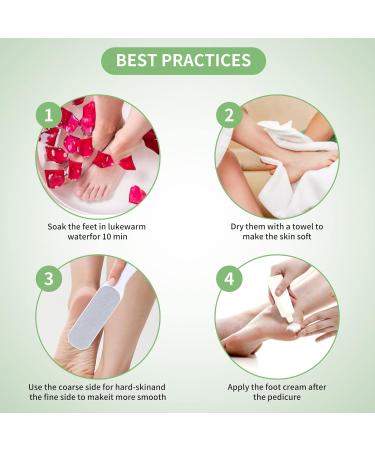 BEST PRACTICES

1

Soak the feet in lukewarm waterfor 10 min

2

Dry them with a towel to make the skin soft

3

Use the coarse side for hard-skinand the fine side to makeit more smooth

4

Apply the foot cream after the pedicure