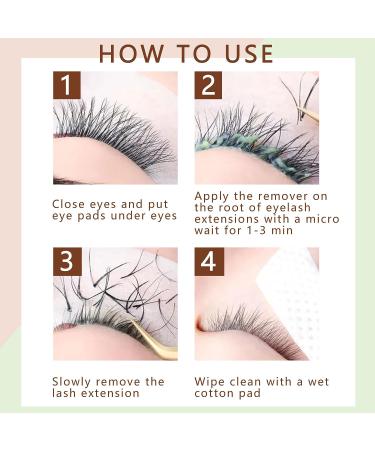 HOW TO USE

1

Close eyes and put eye pads under eyes

2

Apply the remover on the root of eyelash extensions with a micro wait for 1-3 min

3

Slowly remove the lash extension

4

Wipe clean with a wet cotton pad