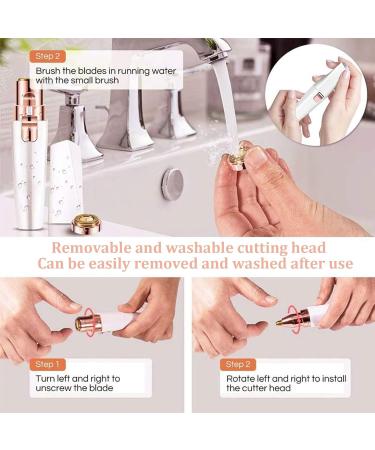 Step 2
Brush the blades in running water with the small brush

Removable and washable cutting head
Can be easily removed and washed after use

Step 1
Turn left and right to unscrew the blade

Step 2
Rotate left and right to install the cutter head