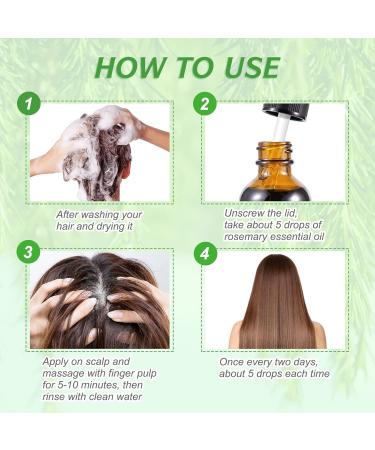 HOW TO USE

1

After washing your hair and drying it

2

Unscrew the lid, take about 5 drops of rosemary essential oil

3

Apply on scalp and massage with finger pulp for 5-10 minutes, then rinse with clean water

4

Once every two days, about 5 drops each time