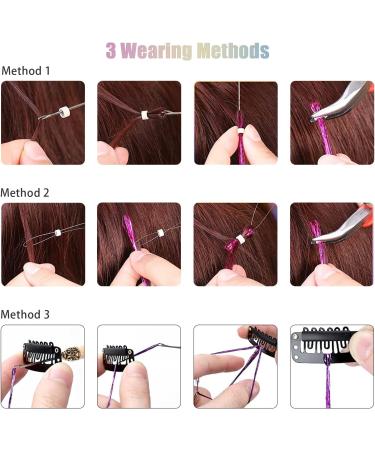 3 Wearing Methods

Method 1

Method 2

Method 3