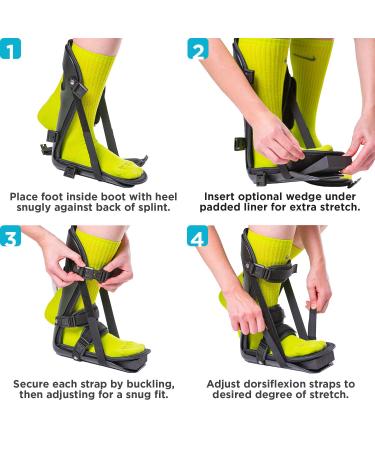 1

Place foot inside boot with heel snugly against back of splint.

2

Insert optional wedge under padded liner for extra stretch.

3

Secure each strap by buckling, then adjusting for a snug fit.

4

Adjust dorsiflexion straps to desired degree of stretch.