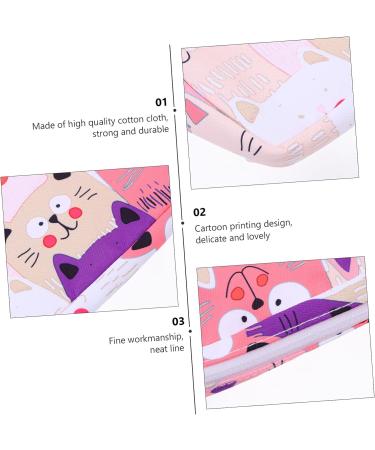 01
Made of high quality cotton cloth,
strong and durable

02
Cartoon printing design,
delicate and lovely

03
Fine workmanship,
neat line