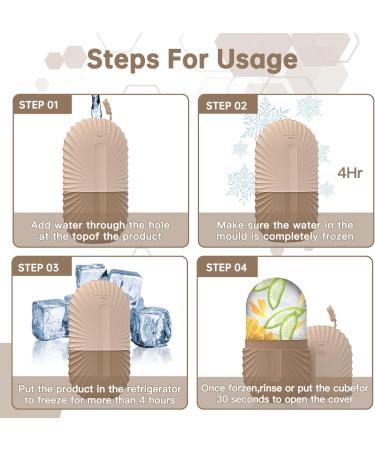 Steps For Usage

STEP 01

Add water through the hole at the topof the product

STEP 02

4Hr

Make sure the water in the mould is completely frozen

STEP 03

Put the product in the refrigerator to freeze for more than 4 hours

STEP 04

Once forzen,rinse or put the cubefor 30 seconds to open the cover