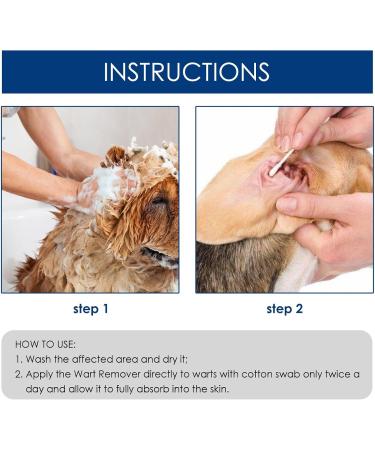 INSTRUCTIONS

step 1

step 2

HOW TO USE:
1. Wash the affected area and dry it;
2. Apply the Wart Remover directly to warts with cotton swab only twice a day and allow it to fully absorb into the skin.