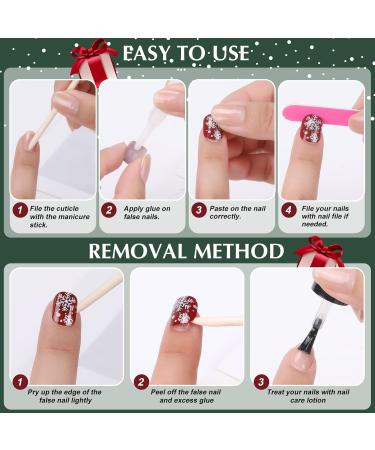 EASY TO USE

1 File the cuticle with the manicure stick.

2 Apply glue on false nails.

3 Paste on the nail correctly.

4 File your nails with nail file if needed.

REMOVAL METHOD

1 Pry up the edge of the false nail lightly

2 Peel off the false nail and excess glue

3 Treat your nails with nail care lotion