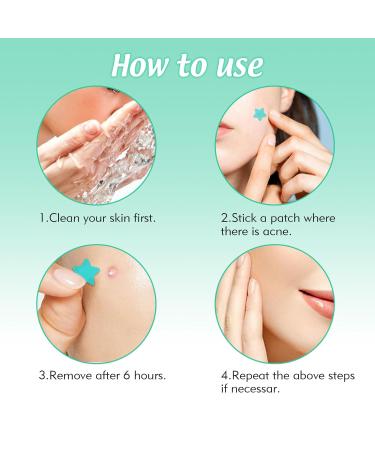 How to use

1.Clean your skin first.

2.Stick a patch where there is acne.

3.Remove after 6 hours.

4.Repeat the above steps if necessar.