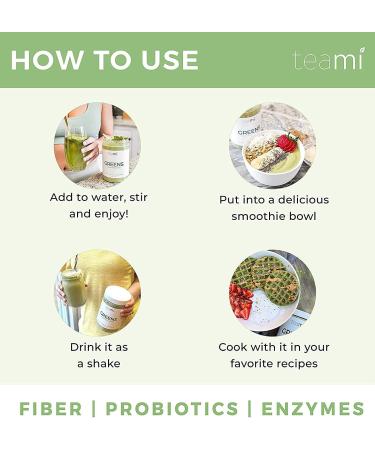 HOW TO USE

teami

GREENS

Add to water, stir and enjoy!

GREENS

Put into a delicious smoothie bowl

GREENS

Drink it as a shake

Cook with it in your favorite recipes

FIBER | PROBIOTICS | ENZYMES