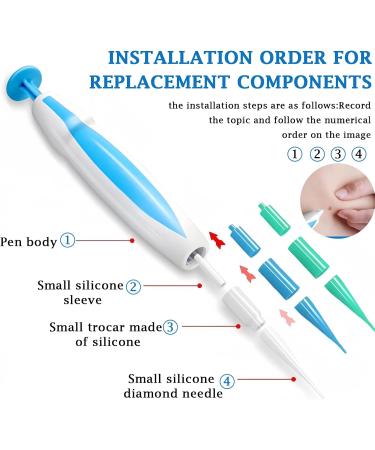 INSTALLATION ORDER FOR REPLACEMENT COMPONENTS

the installation steps are as follows:Record the topic and follow the numerical order on the image

① ② ③ ④

Pen body ①

Small silicone ② sleeve

Small trocar made ③ of silicone

Small silicone ④ diamond needle