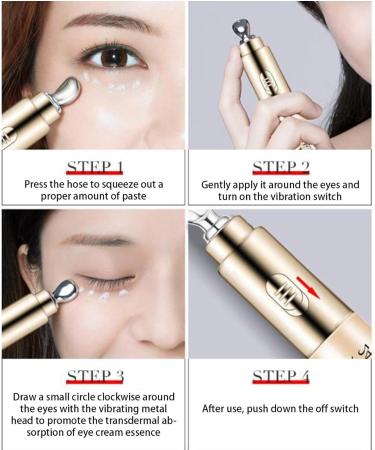 STEP 1
Press the hose to squeeze out a proper amount of paste

STEP 2
Gently apply it around the eyes and turn on the vibration switch

STEP 3
Draw a small circle clockwise around the eyes with the vibrating metal head to promote the transdermal absorption of eye cream essence

STEP 4
After use, push down the off switch