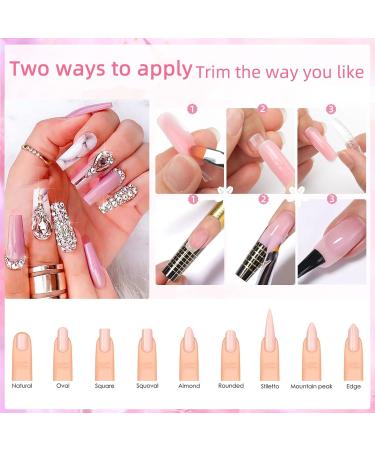 Two ways to apply Trim the way you like

1 2 3

1 2 3

Natural Oval Square Squoval Almond Rounded Stiletto Mountain peak Edge