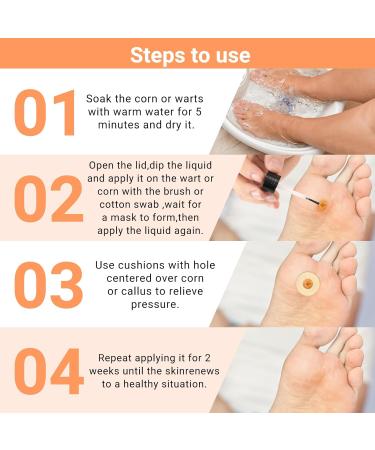 Steps to use

01

Soak the corn or warts with warm water for 5 minutes and dry it.

02

Open the lid,dip the liquid and apply it on the wart or corn with the brush or cotton swab ,wait for a mask to form,then apply the liquid again.

03

Use cushions with hole centered over corn or callus to relieve pressure.

04

Repeat applying it for 2 weeks until the skinrenews to a healthy situation.