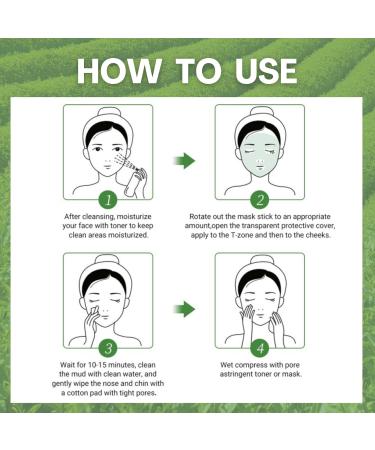 HOW TO USE

1

After cleansing, moisturize your face with toner to keep clean areas moisturized.

2

Rotate out the mask stick to an appropriate amount,open the transparent protective cover, apply to the T-zone and then to the cheeks.

3

Wait for 10-15 minutes, clean the mud with clean water, and gently wipe the nose and chin with a cotton pad with tight pores.

4

Wet compress with pore astringent toner or mask.