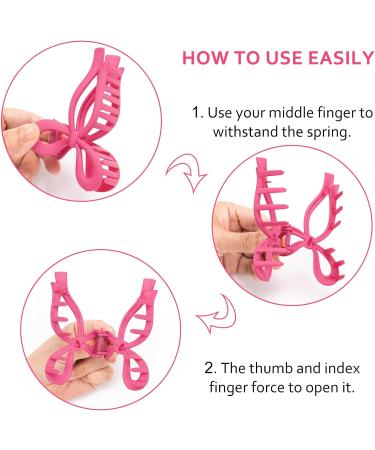 HOW TO USE EASILY

1. Use your middle finger to withstand the spring.

2. The thumb and index finger force to open it.