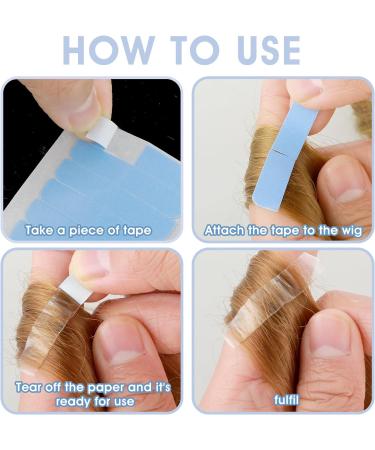 HOW TO USE

Take a piece of tape

Attach the tape to the wig

Tear off the paper and it's ready for use

fulfil